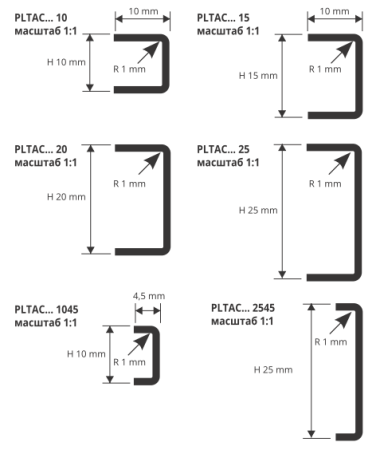 PLTAC... 10
масштаб 1:1

10 mm

H 10 mm

R 1 mm

PLTAC... 15
масштаб 1:1

10 mm

H 15 mm

R 1 mm

PLTAC... 20
масштаб 1:1

H 20 mm

R 1 mm

PLTAC... 25
масштаб 1:1

H 25 mm

R 1 mm

PLTAC... 1045
масштаб 1:1

4,5 mm

H 10 mm

R 1 mm

PLTAC... 2545
масштаб 1:1

H 25 mm

R 1 mm